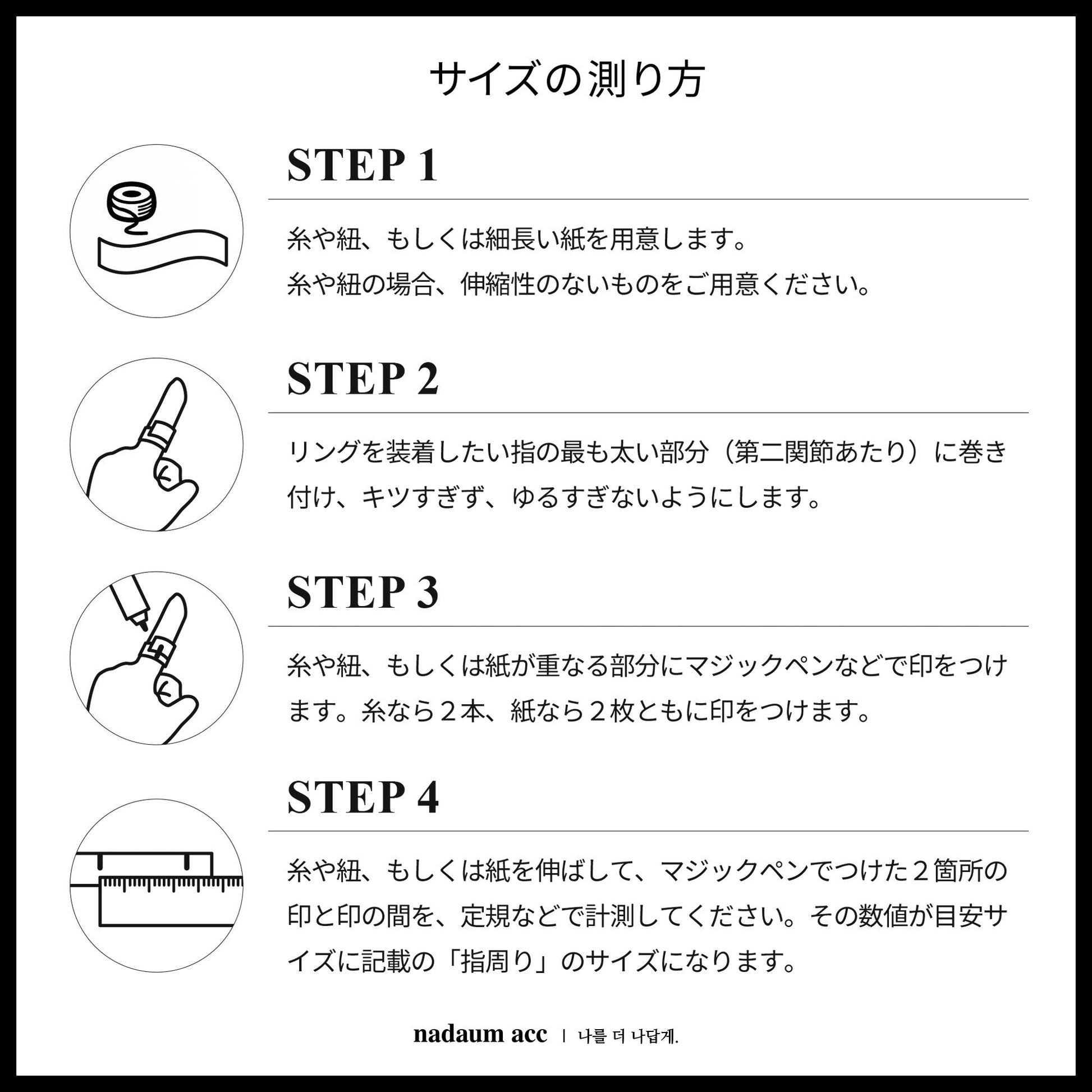 サイズの測り方

STEP 1

糸や紐、もしくは細長い紙を用意します。
糸や紐の場合、伸縮性のないものをご用意ください。

STEP 2

リングを装着したい指の最も太い部分（第二関節あたり）に巻き付け、キツすぎず、ゆるすぎないようにします。

STEP 3

糸や紐、もしくは紙が重なる部分にマジックペンなどで印をつけます。糸なら２本、紙なら２枚ともに印をつけます。

STEP 4

糸や紐、もしくは紙を伸ばして、マジックペンでつけた２箇所の印と印の間を、定規などで計測してください。その数値が目安サイズに記載の「指周り」のサイズになります。

nadaum acc | 나를 더 나답게.